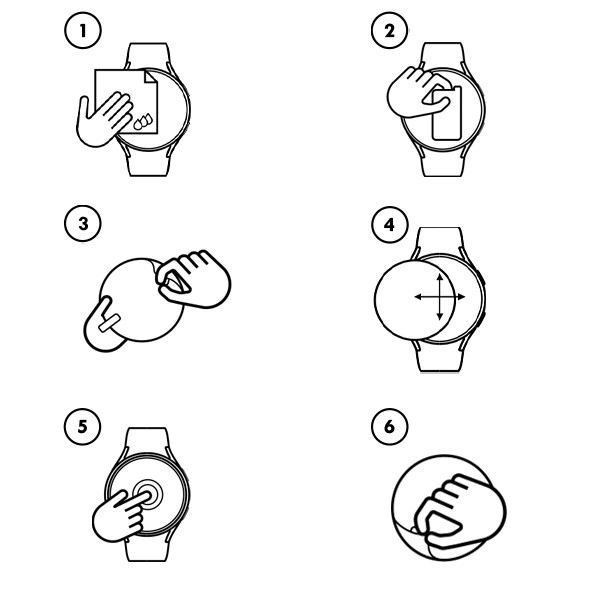 1

2

3

4

5

6