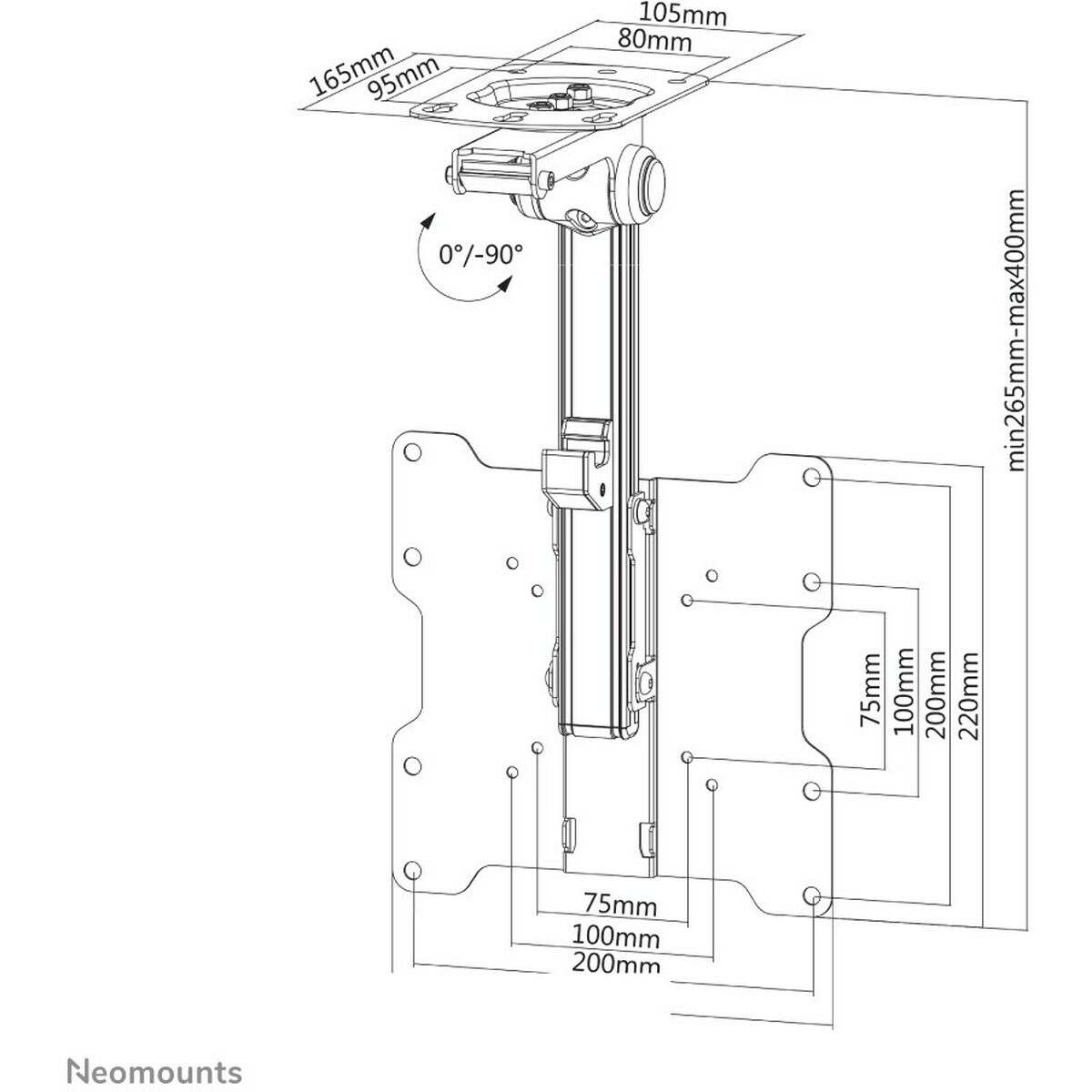 105mm
80mm
165mm
95mm
0°/-90°
min265mm-max400mm
75mm
100mm
200mm
220mm
75mm
100mm
200mm
Neomounts