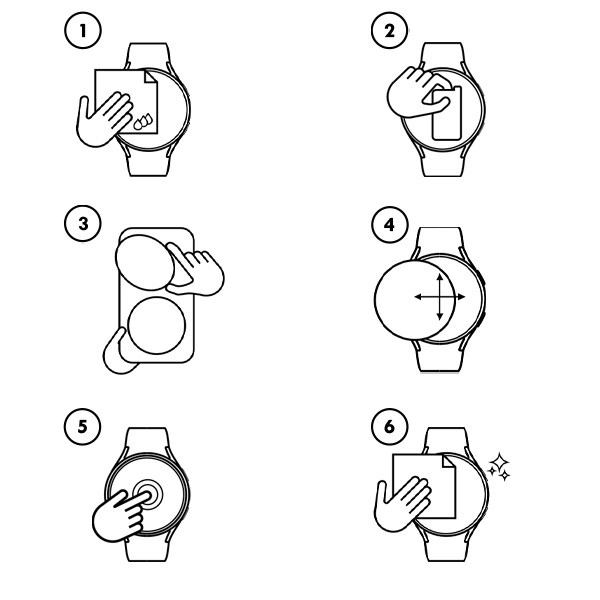 1

2

3

4

5

6