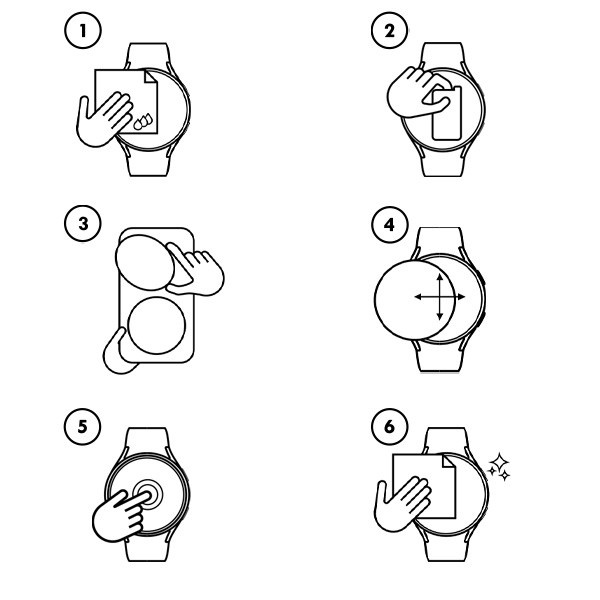 1

2

3

4

5

6