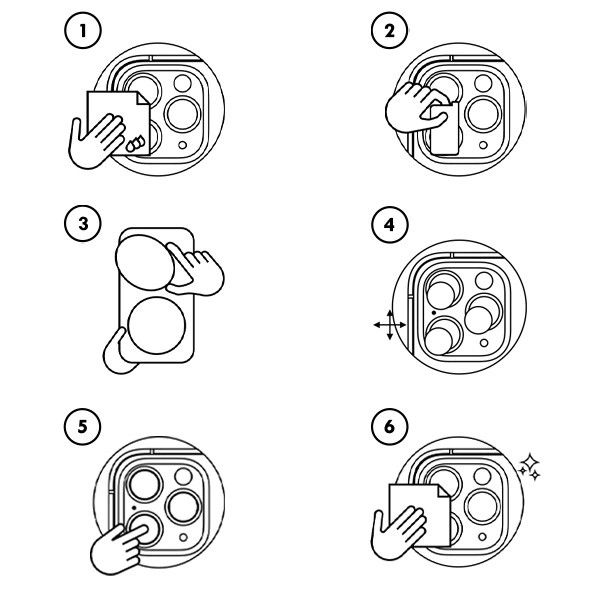 1

2

3

4

5

6